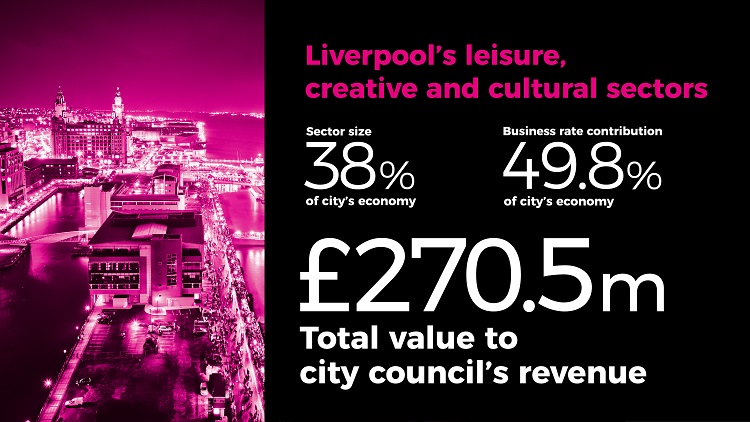 Liverpool's leisure, creative and cultural sectors

Sector size
38%
of city's economy

Business rate contribution
49.8%
of city's economy

£270.5m
Total value to city council's revenue